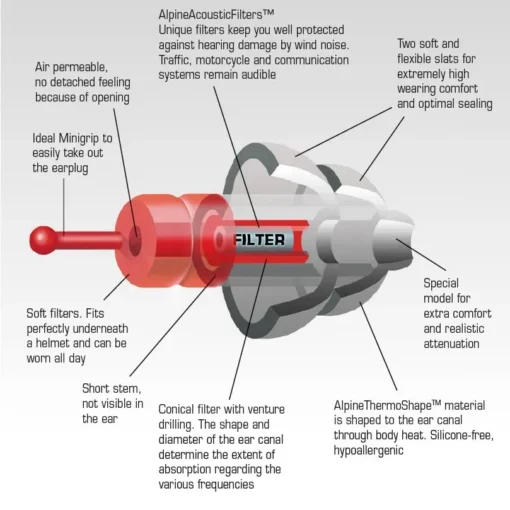 AlpineAcousticFilters™
Unique filters keep you well protected against hearing damage by wind noise. Traffic, motorcycle and communication systems remain audible

Two soft and flexible slats for extremely high wearing comfort and optimal sealing

Air permeable, no detached feeling because of opening

Ideal Minigrip to easily take out the earplug

FILTER

Special model for extra comfort and realistic attenuation

Soft filters. Fits perfectly underneath a helmet and can be worn all day

Short stem, not visible in the ear

Conical filter with venture drilling. The shape and diameter of the ear canal determine the extent of absorption regarding the various frequencies

AlpineThermoShape™ material is shaped to the ear canal through body heat. Silicone-free, hypoallergenic